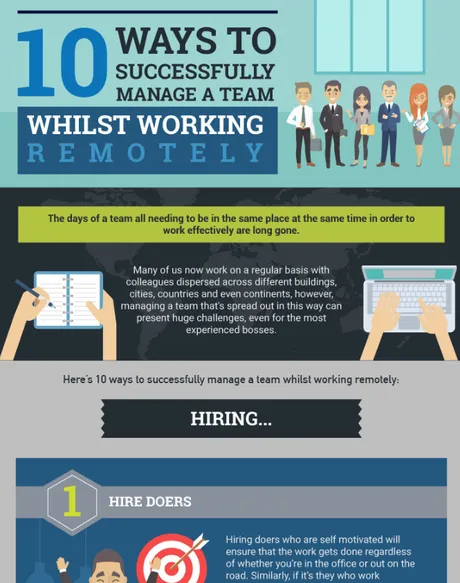 10 WAYS TO SUCCESSFULLY MANAGE A TEAM

WHILST WORKING

REMOTELY

The days of a team all needing to be in the same place at the same time in order to work effectively are long gone.

Many of us now work on a regular basis with colleagues dispersed across different buildings, cities, countries and even continents, however, managing a team that's spread out in this way can present huge challenges, even for the most experienced bosses.

Here's 10 ways to successfully manage a team whilst working remotely:

HIRING...

1

HIRE DOERS

Hiring doers who are self motivated will ensure that the work gets done regardless of whether you're in the office or out on the road. Similarly, if it's they who work